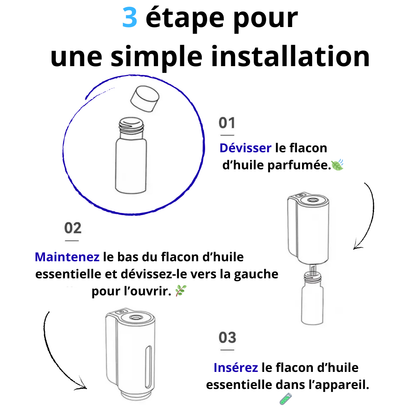 3 étape pour une simple installation

01

Dévisser le flacon d'huile parfumée.🍃

02

Maintenez le bas du flacon d'huile essentielle et dévissez-le vers la gauche pour l'ouvrir. 🌿

03

Insérez le flacon d'huile essentielle dans l'appareil. 🧪